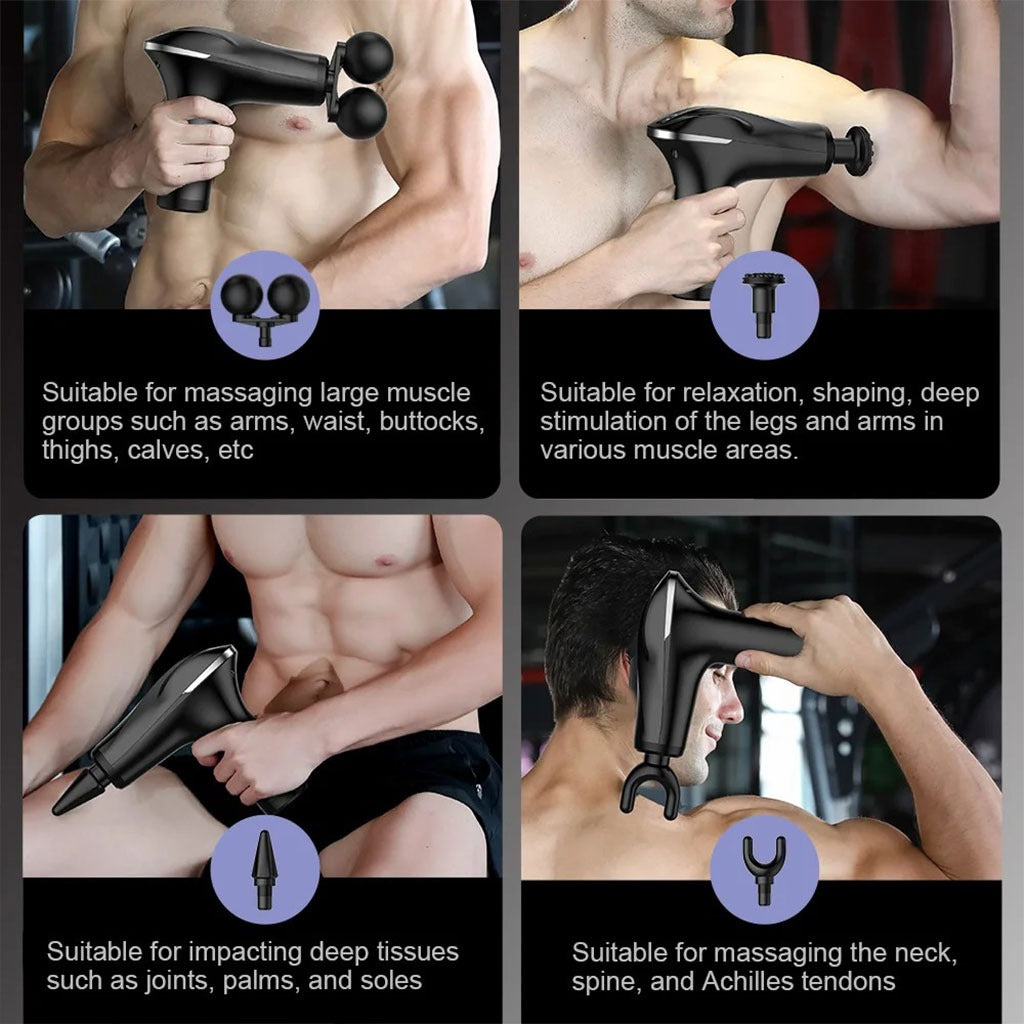 Suitable for massaging large muscle groups such as arms, waist, buttocks, thighs, calves, etc

Suitable for relaxation, shaping, deep stimulation of the legs and arms in various muscle areas.

Suitable for impacting deep tissues such as joints, palms, and soles

Suitable for massaging the neck, spine, and Achilles tendons