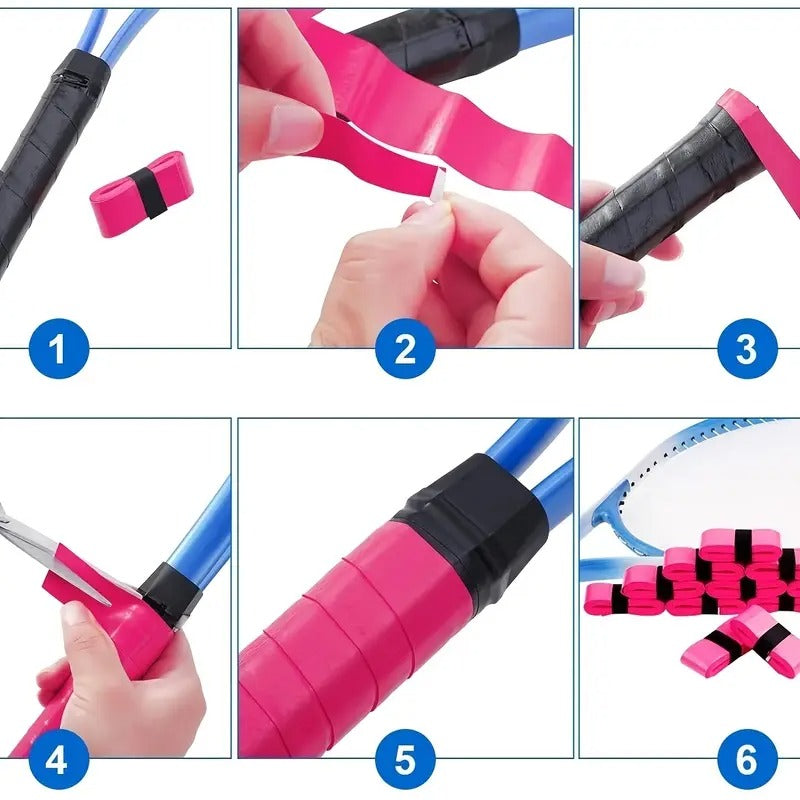 1

2

3

4

5

6