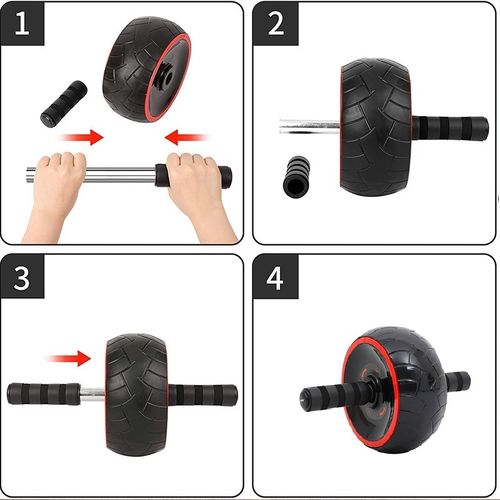 1

2

3

4