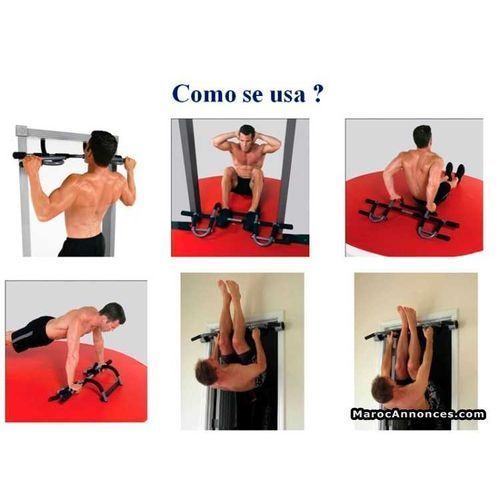 Como se usa ?

MarocAnnonces.com